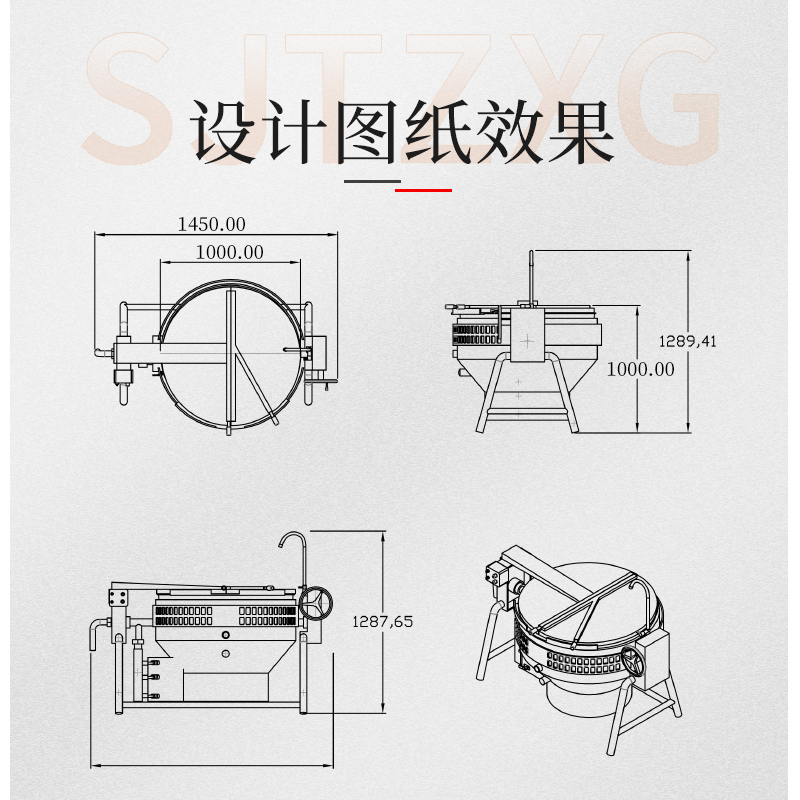 SJTZYG

设计图纸效果

1450.00

1000.00

1289,41

1000.00

1287,65